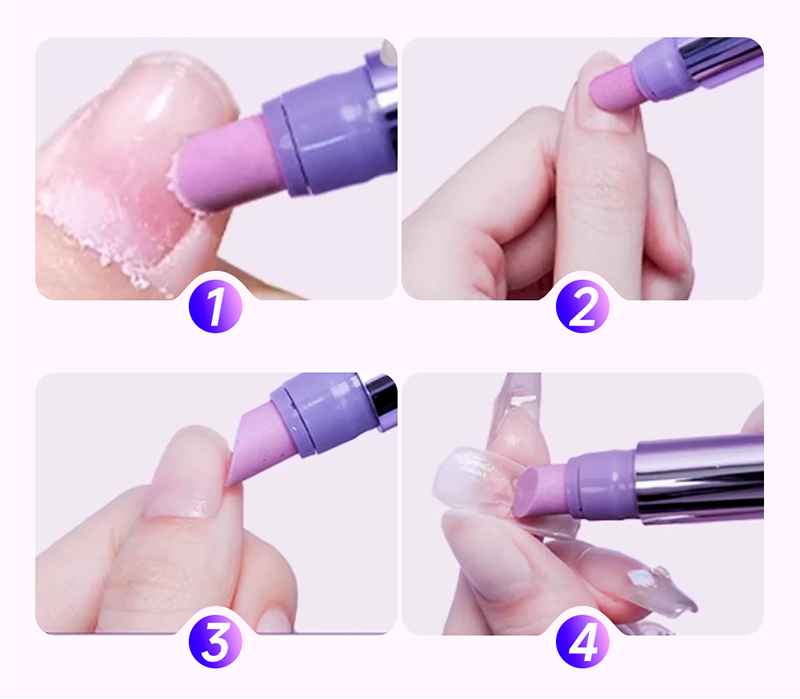 1

2

3

4